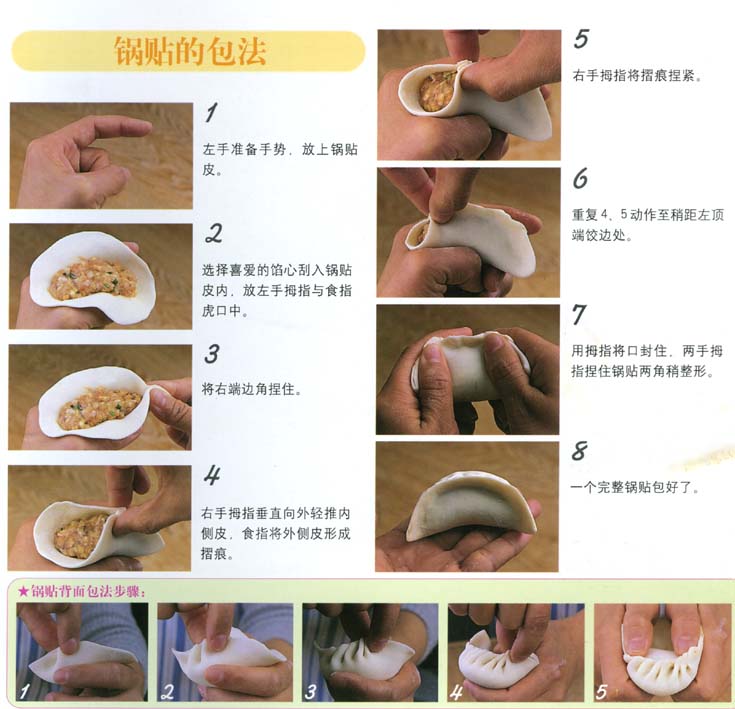 锅贴的包法

1
左手准备手势，放上锅贴皮。

2
选择喜爱的馅心刮入锅贴皮内，放左手拇指与食指虎口中。

3
将右端边角捏住。

4
右手拇指垂直向外轻推内侧皮，食指将外侧皮形成摺痕。

5
右手拇指将摺痕捏紧。

6
重复4、5动作至稍距左顶端饺边处。

7
用拇指将口封住，两手拇指捏住锅贴两角稍整形。

8
一个完整锅贴包好了。

★锅贴背面包法步骤：
1 2 3 4 5